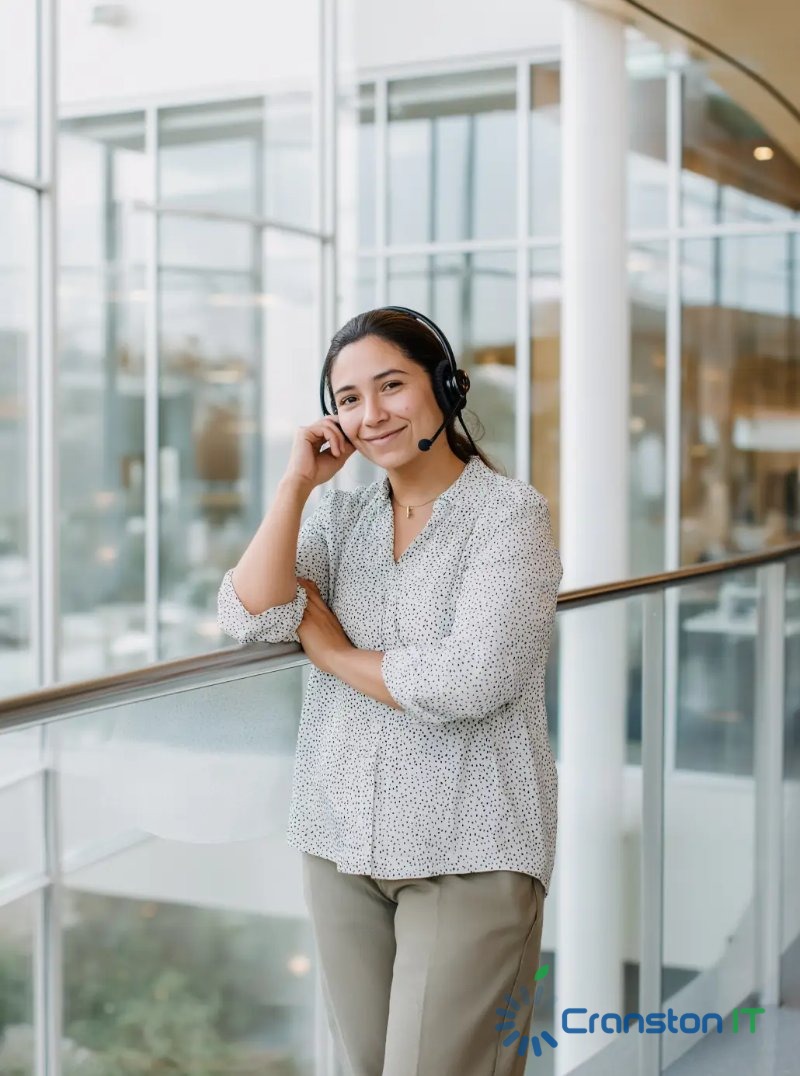 Cranston IT