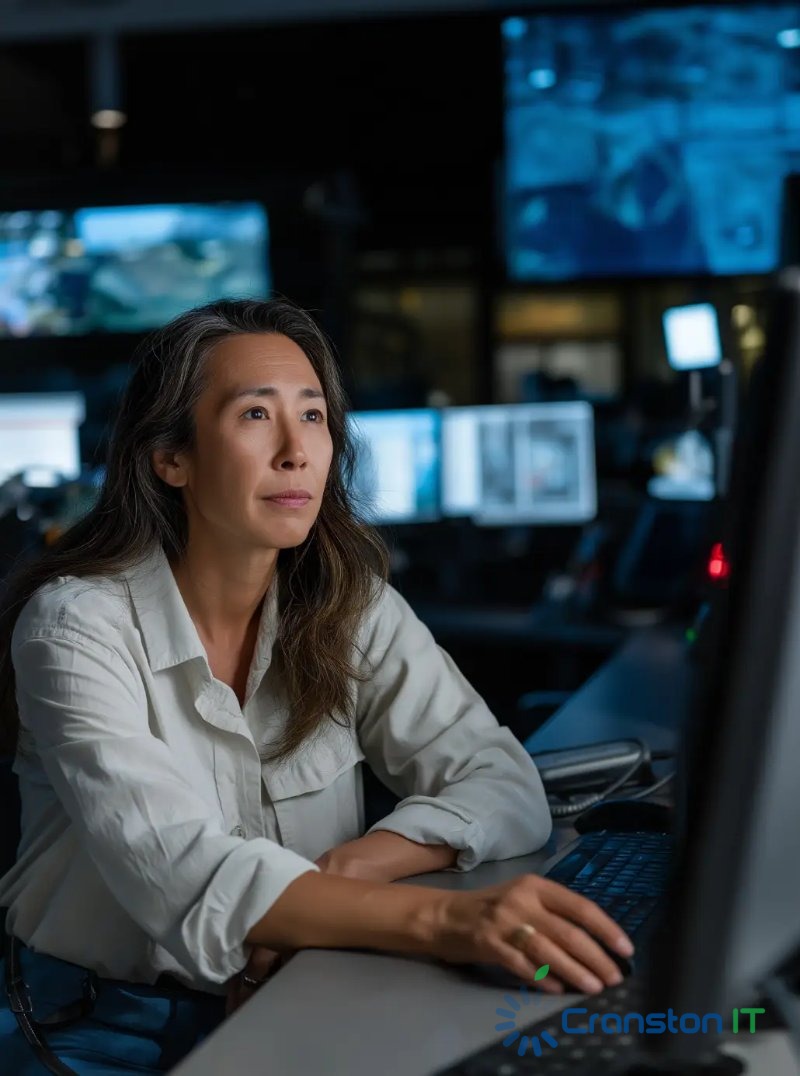 Cranston IT