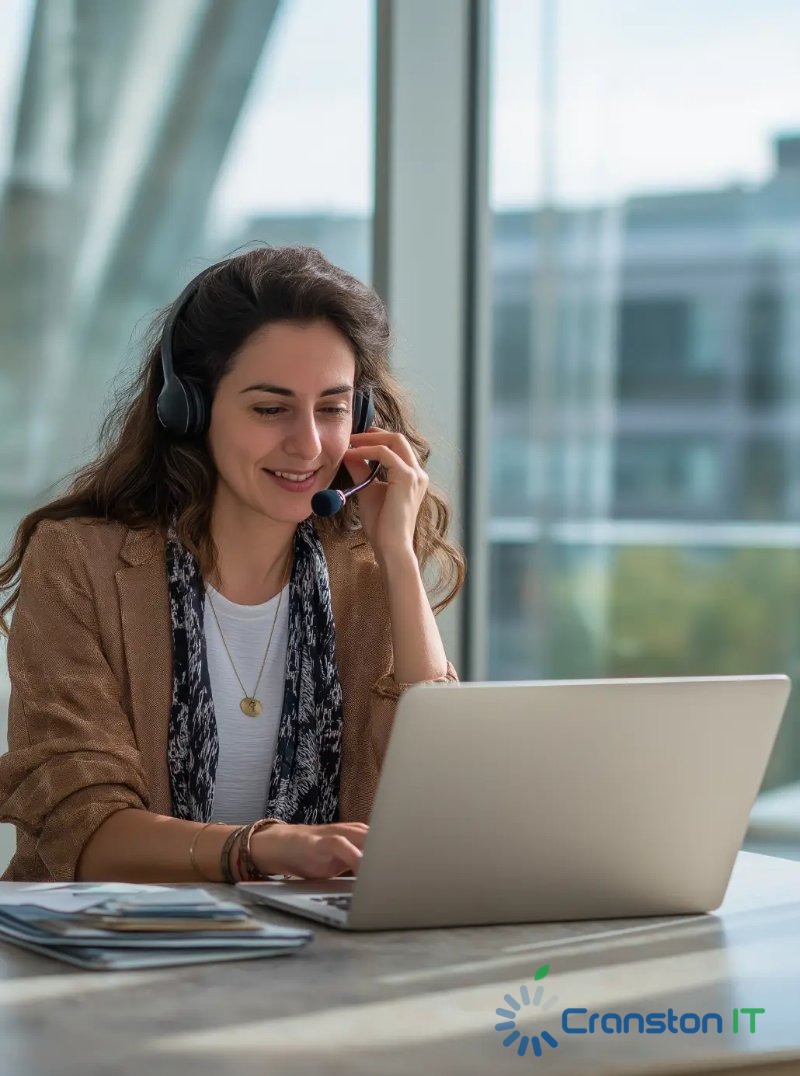 Cranston IT