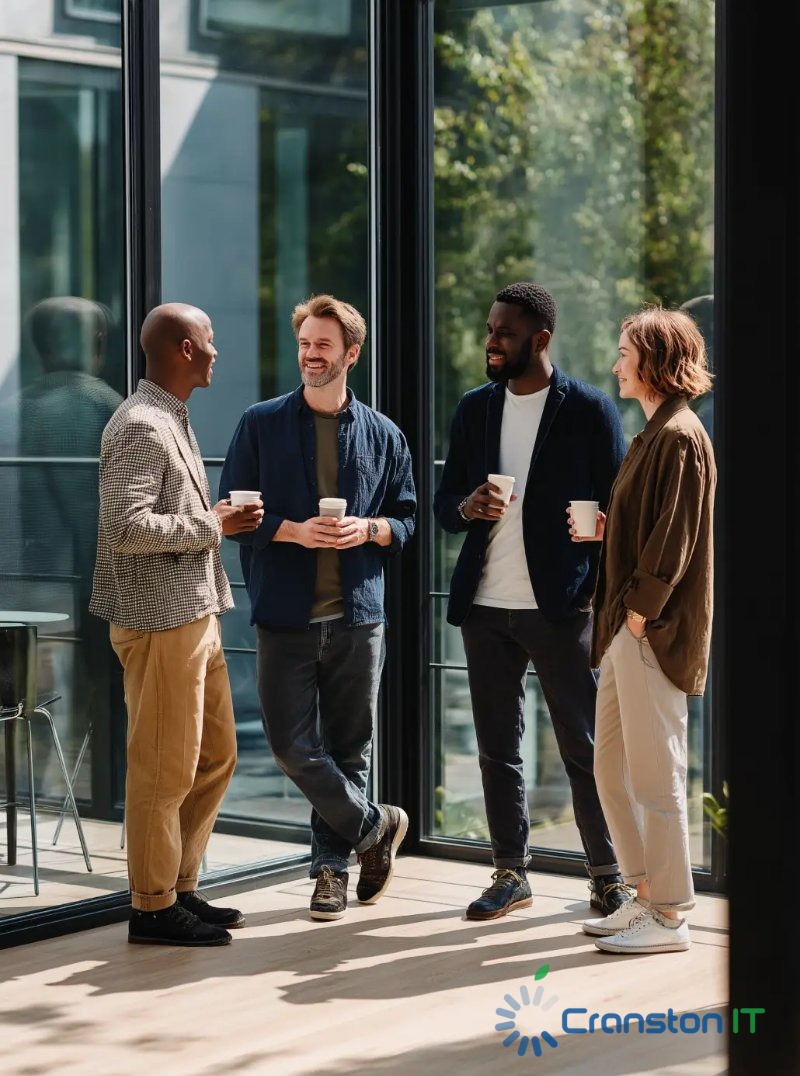 Cranston IT