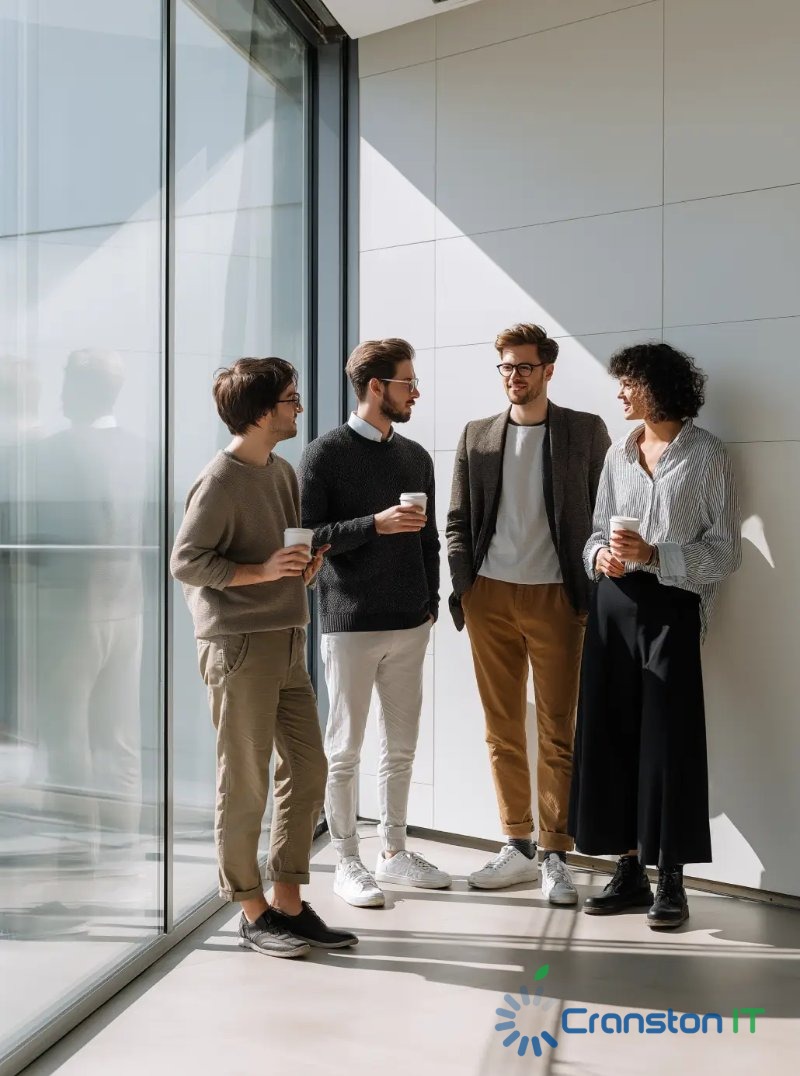 Cranston IT